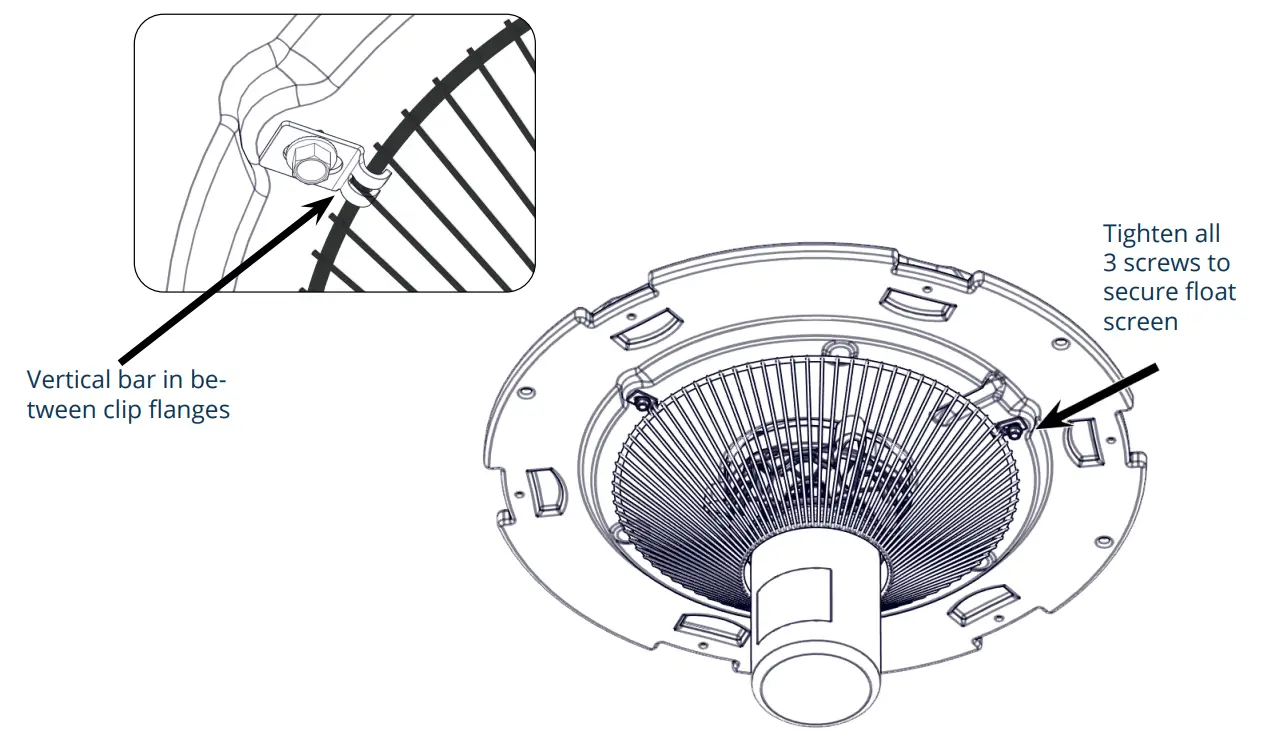 Vertical bar in between clip flanges

Tighten all 3 screws to secure float screen