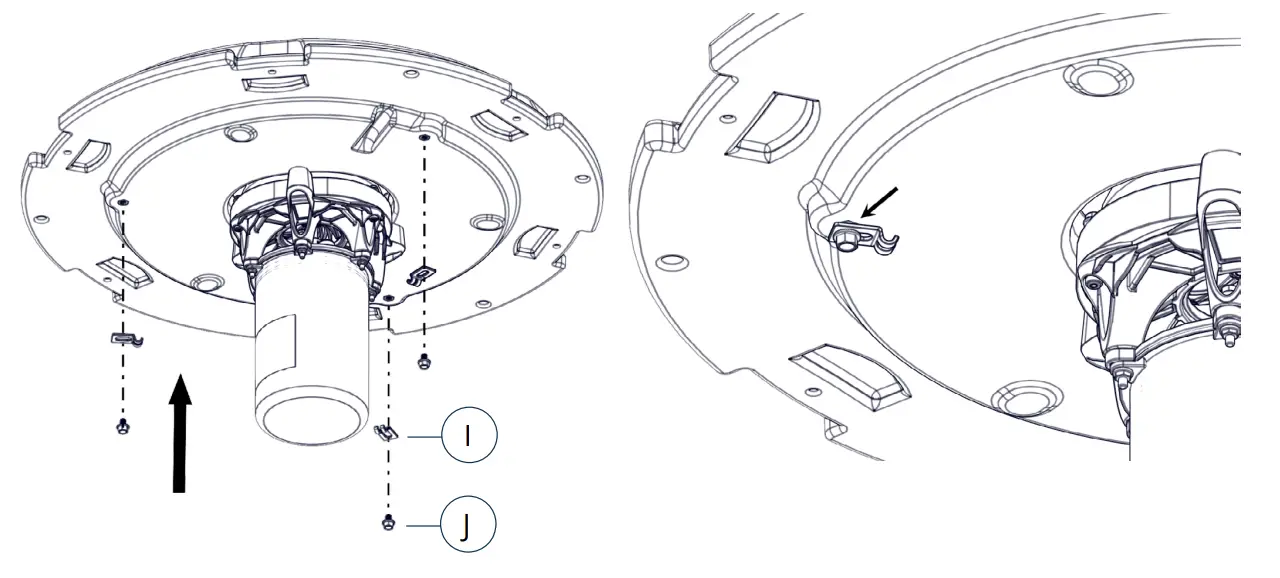 I

J