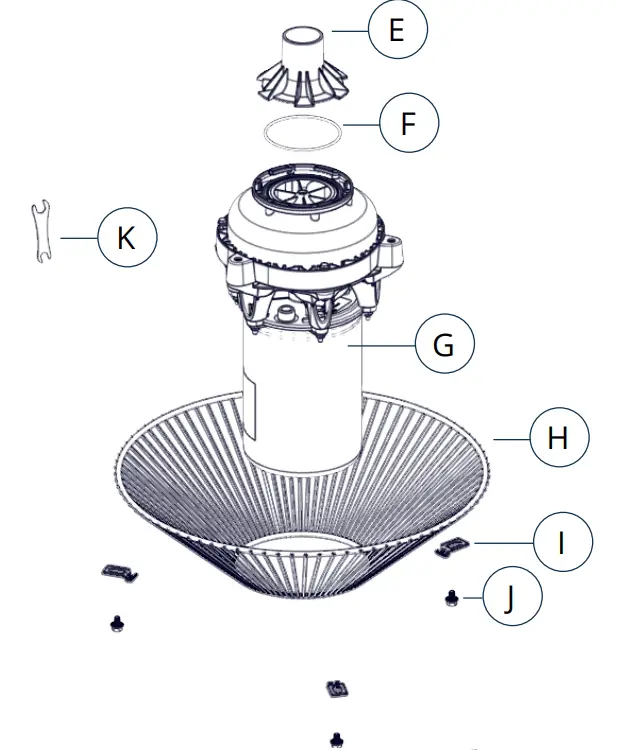 E
F
K
G
H
I
J