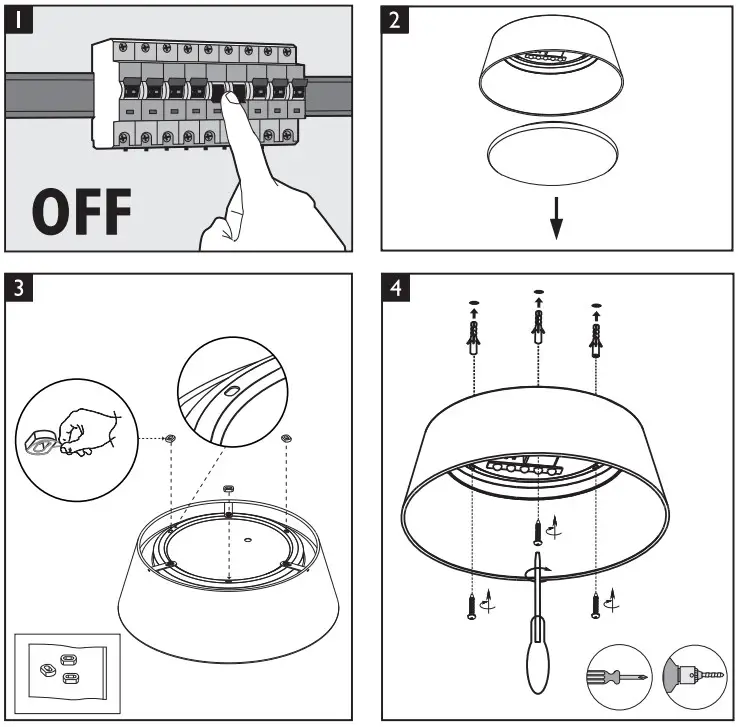 1

OFF

2

3

4