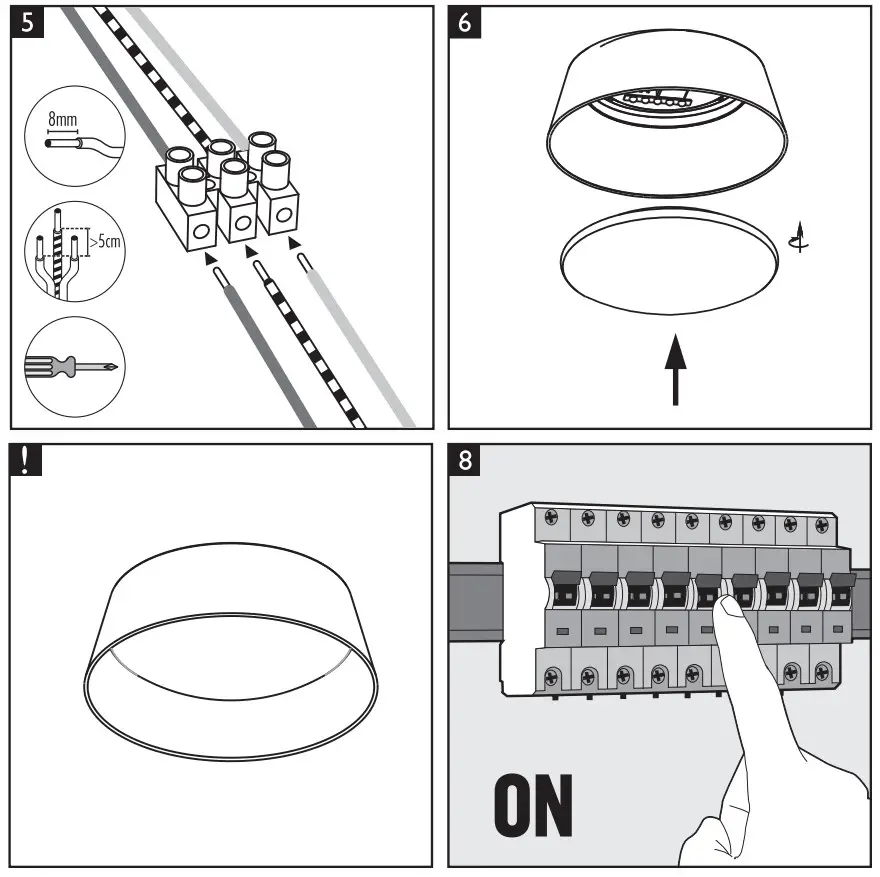 5

8mm

>5cm

6

!

8

ON