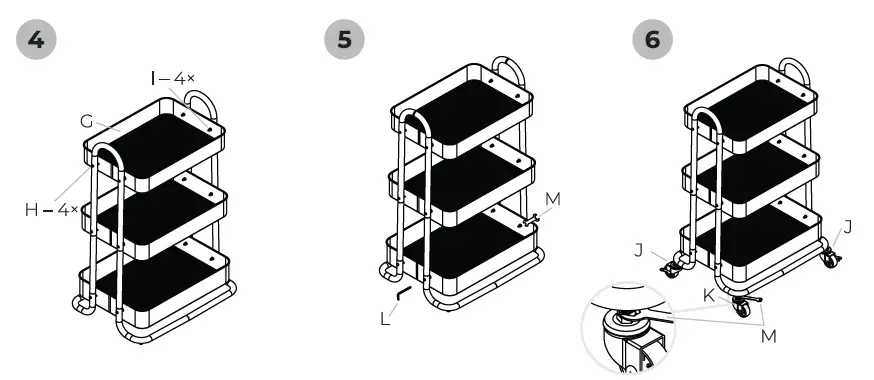 4

I – 4×

G

H – 4×

5

M

L

6

J

J

K

M