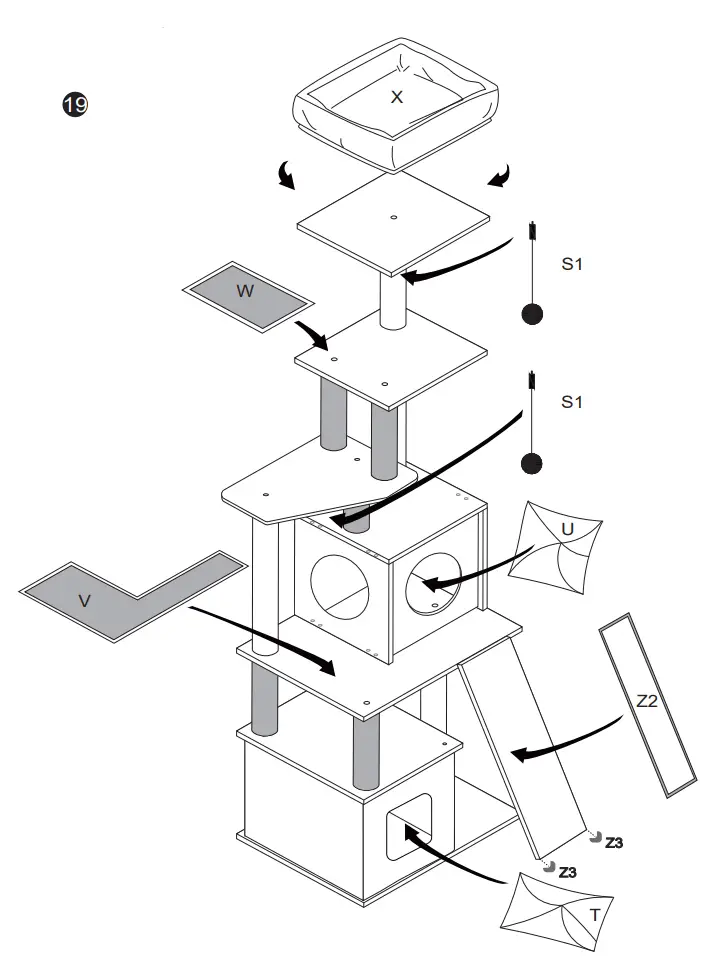 19

X

S1

W

S1

U

V

Z2

Z3

Z3

T