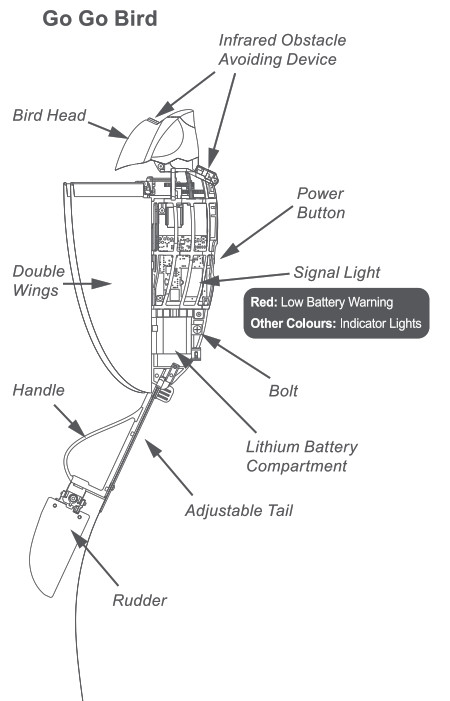 Go Go Bird

Infrared Obstacle Avoiding Device

Bird Head

Power Button

Double Wings

Signal Light

Red: Low Battery Warning
Other Colours: Indicator Lights

Bolt

Handle

Lithium Battery Compartment

Adjustable Tail

Rudder