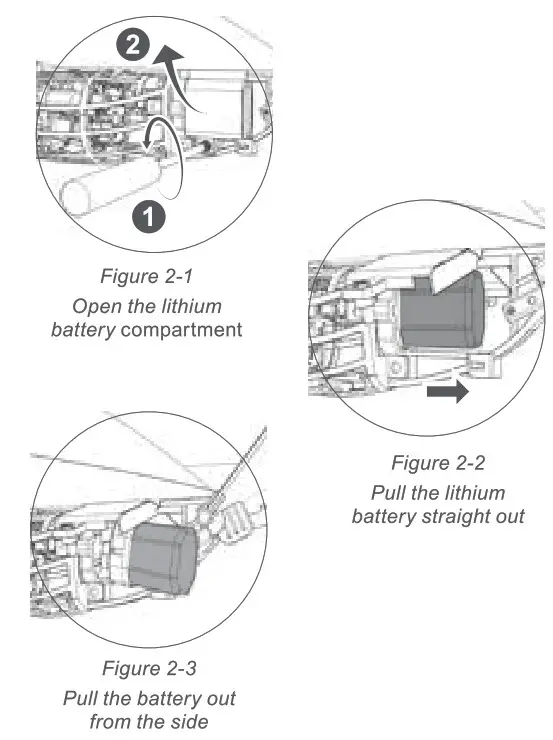 2

1

Figure 2-1
Open the lithium battery compartment

Figure 2-2
Pull the lithium battery straight out

Figure 2-3
Pull the battery out from the side