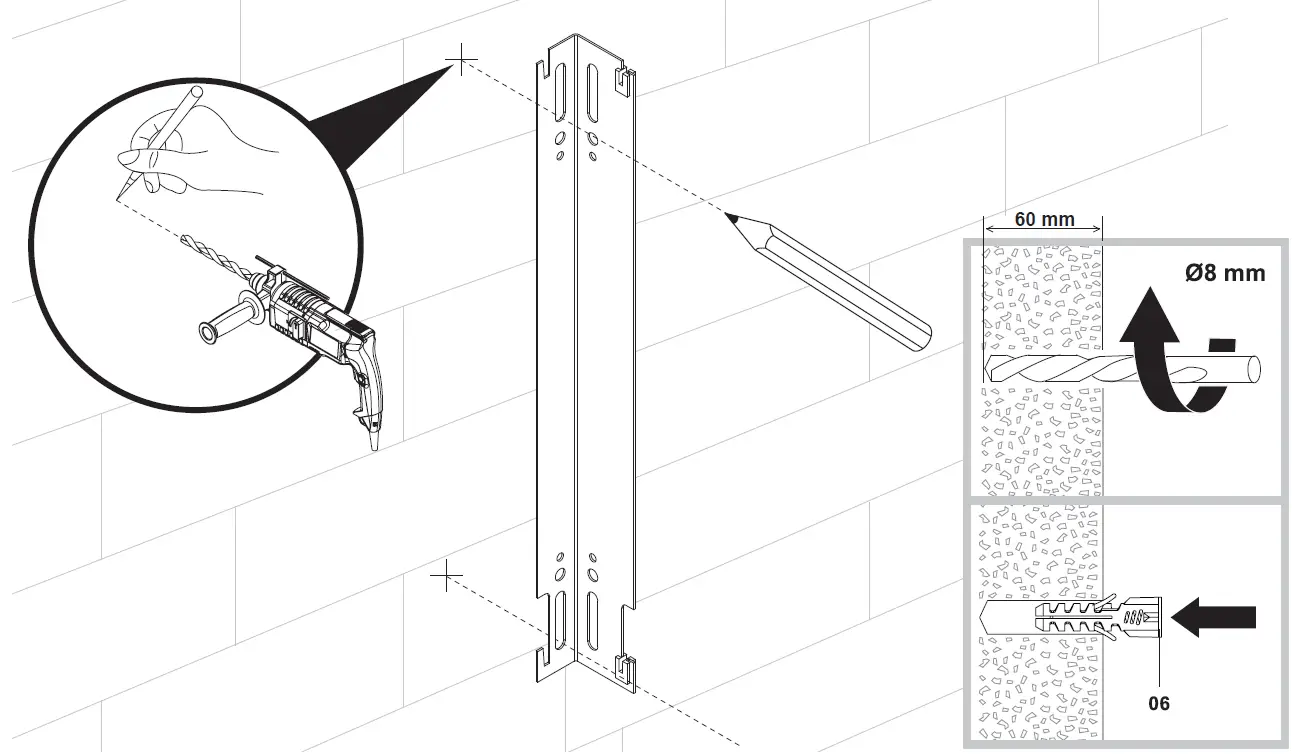 60 mm

Ø8 mm

06