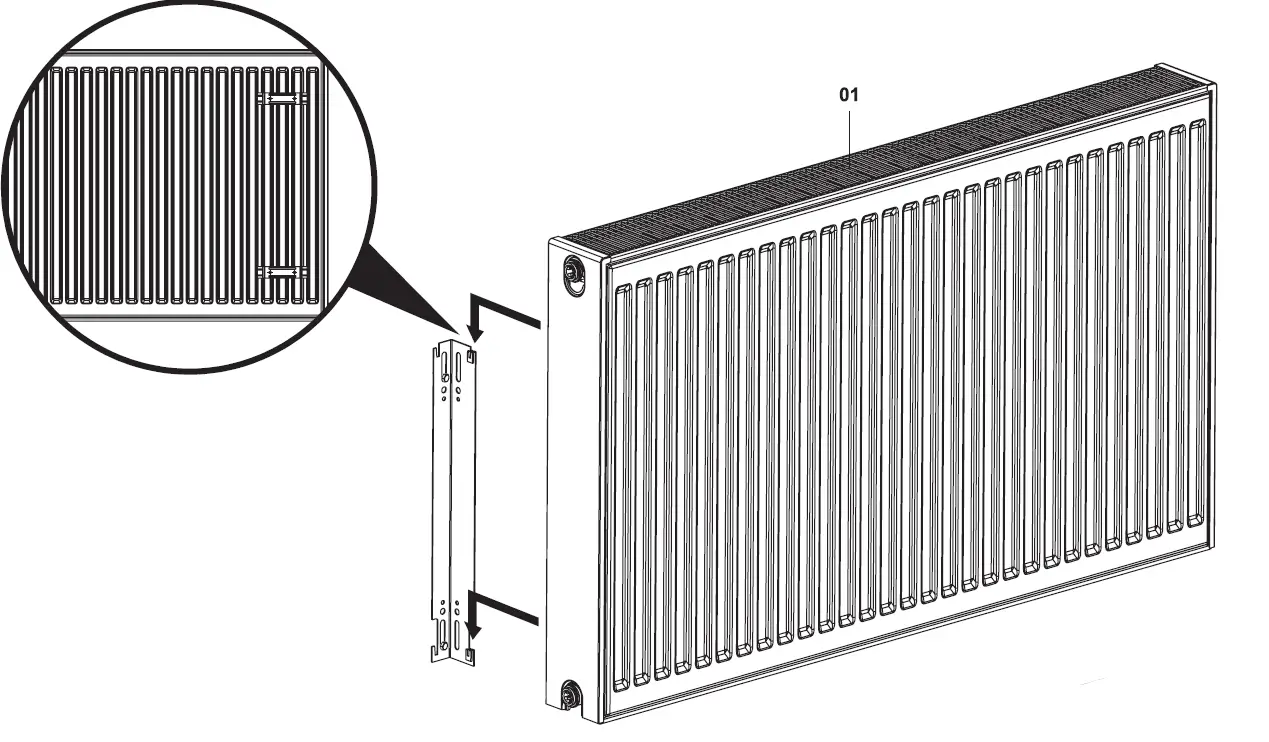 01