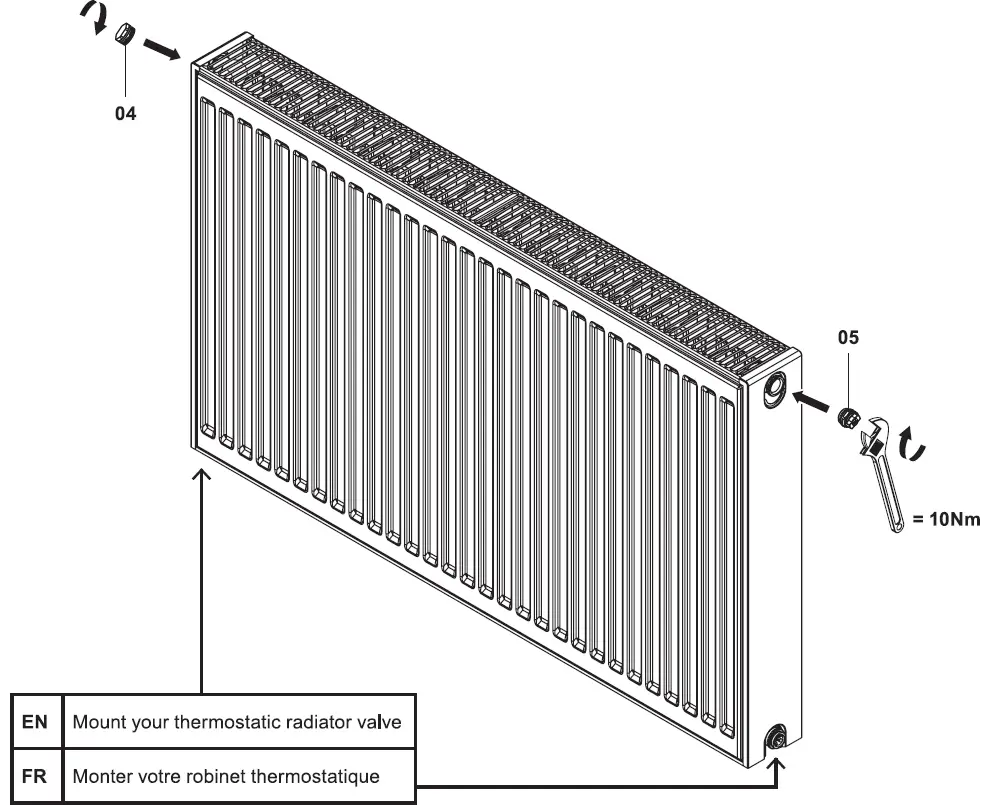 04

05

= 10Nm

| EN | Mount your thermostatic radiator valve |
|---|---|
| FR | Monter votre robinet thermostatique |