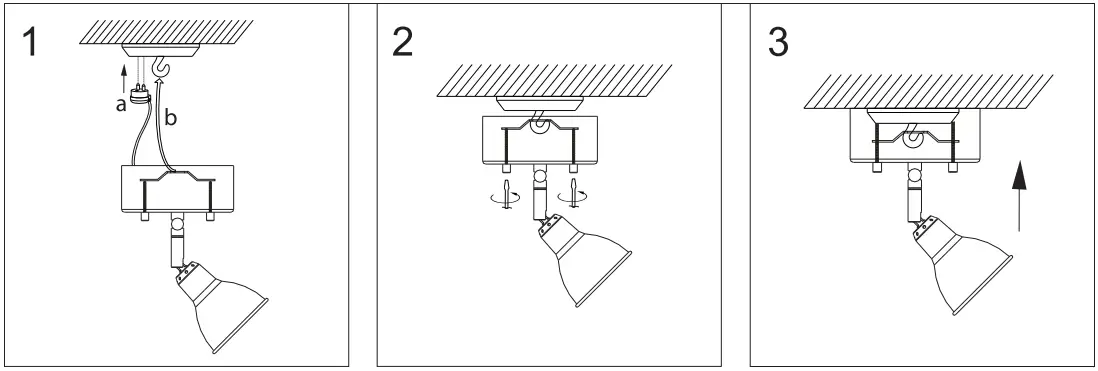 1
a
b

2

3