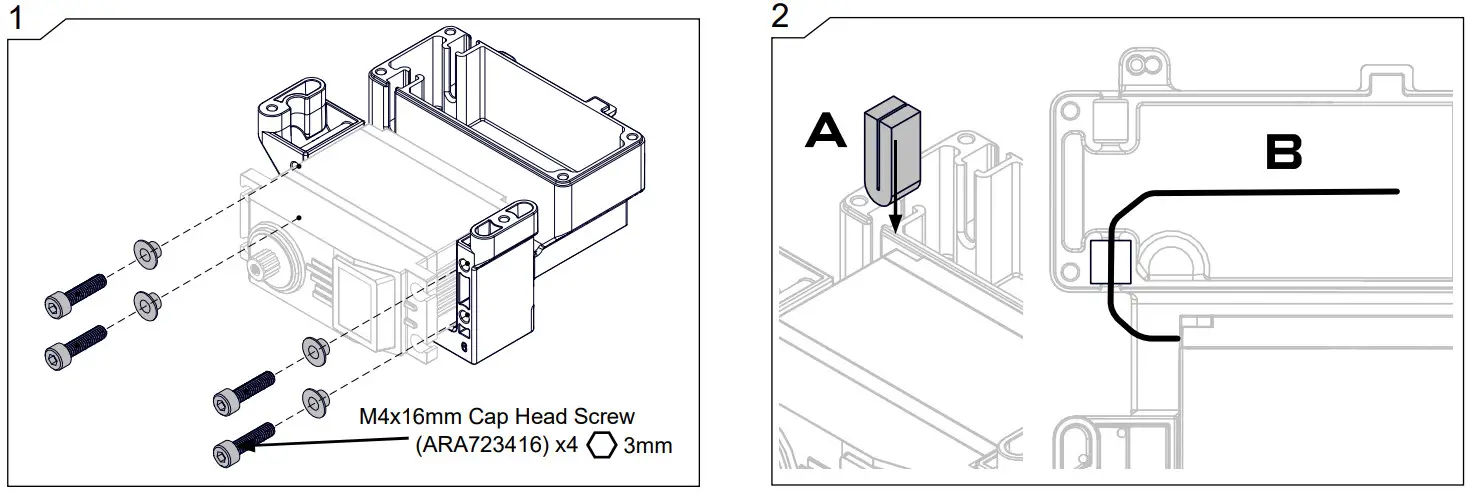 1

M4x16mm Cap Head Screw
(ARA723416) x4 3mm

2

A

B