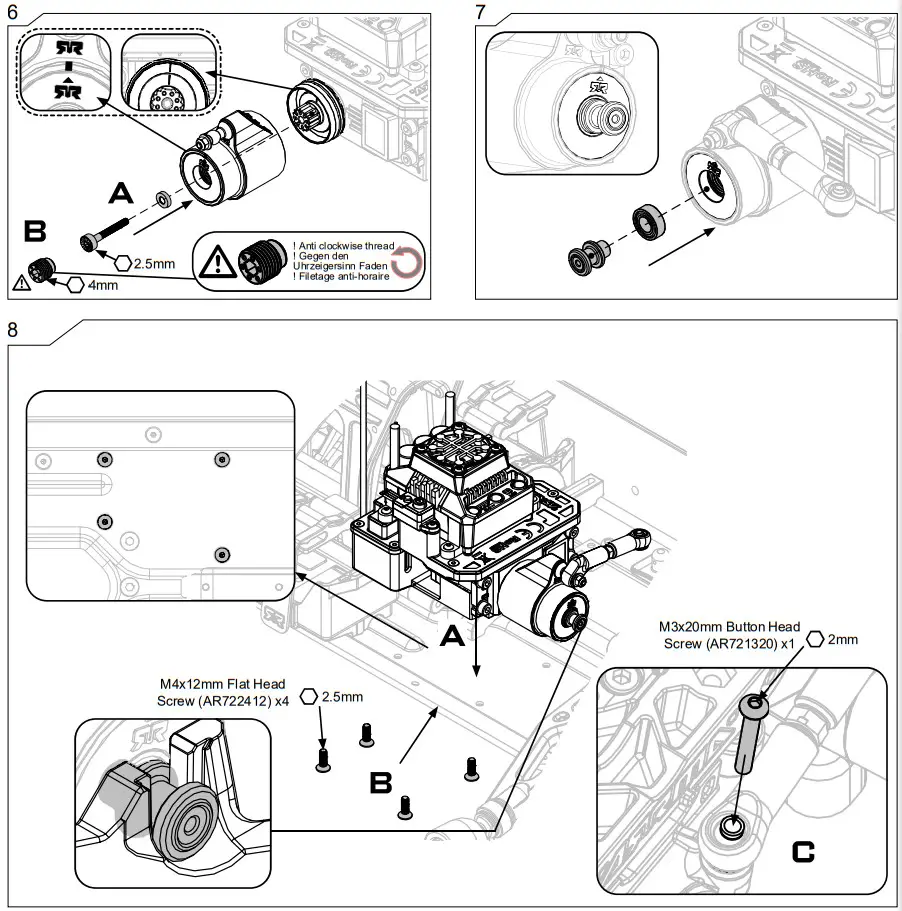 6

A

B

2.5mm

4mm

! Anti clockwise thread
! Gegen den Uhrzeigersinn Faden
! Filetage anti-horaire

7

8

A

M3x20mm Button Head Screw (AR721320) x1

2mm

M4x12mm Flat Head Screw (AR722412) x4

2.5mm

B

C