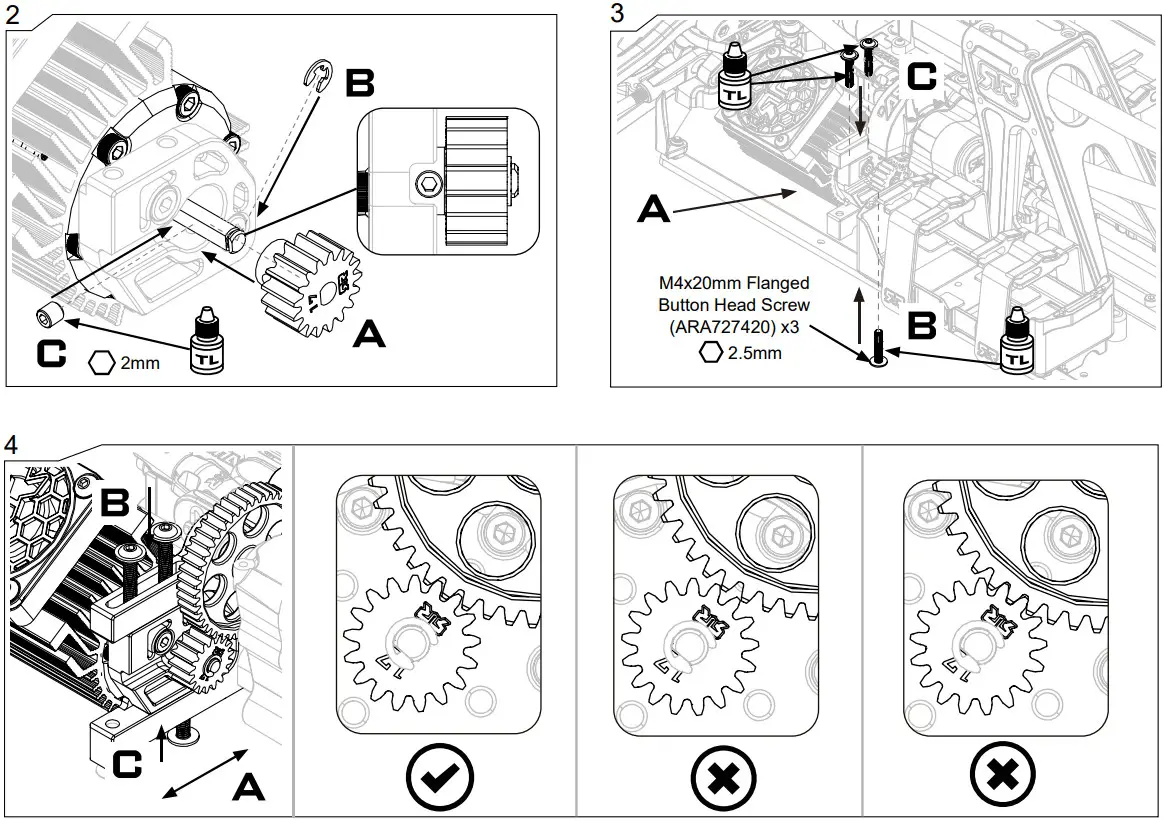 2

B

A

C

2mm

TL

3

TL

C

A

M4x20mm Flanged Button Head Screw (ARA727420) x3

2.5mm

B

TL

4

B

C

A