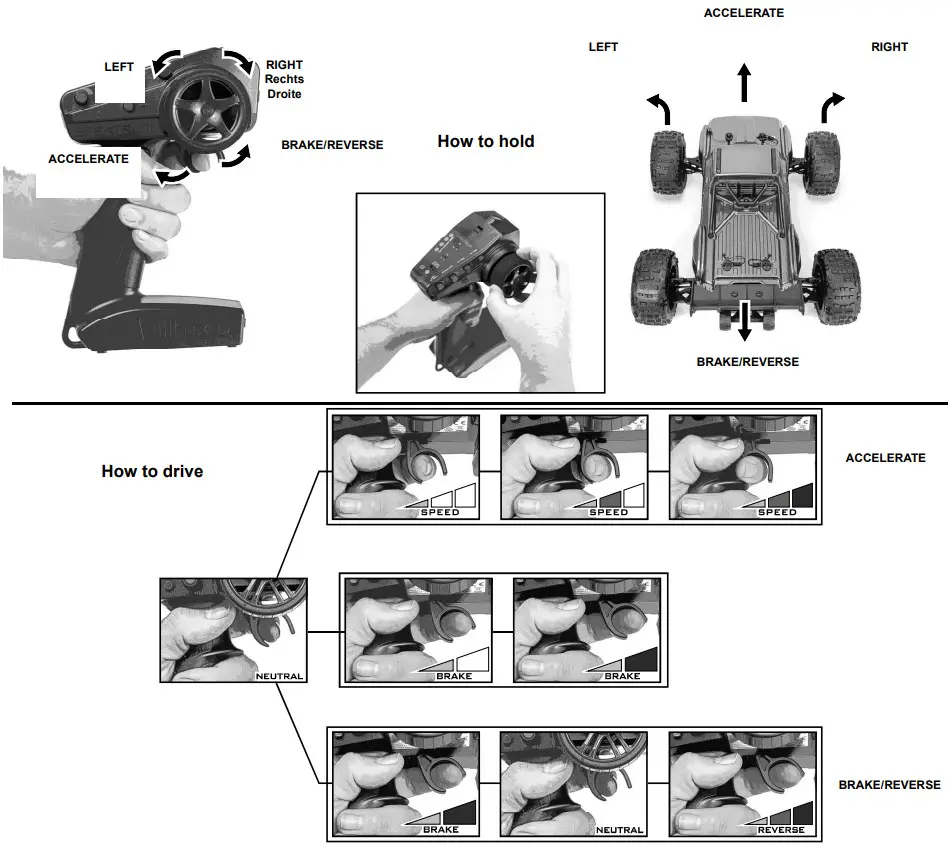 LEFT

RIGHT Rechts Droite

ACCELERATE

BRAKE/REVERSE

How to hold

ACCELERATE

LEFT

RIGHT

BRAKE/REVERSE

How to drive

SPEED

SPEED

SPEED

ACCELERATE

NEUTRAL

BRAKE

BRAKE

BRAKE

NEUTRAL

REVERSE

BRAKE/REVERSE