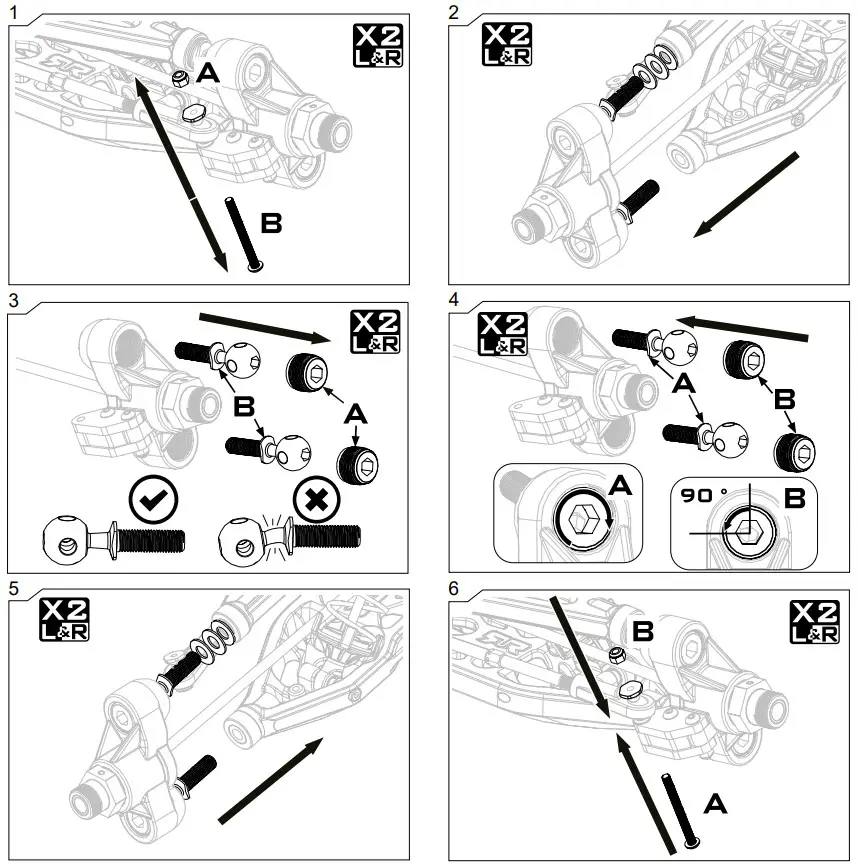 1
X2 L&R
A
B

2
X2 L&R

3
X2 L&R
B
A

4
X2 L&R
A
B
A
90 °
B

5
X2 L&R

6
X2 L&R
B
A