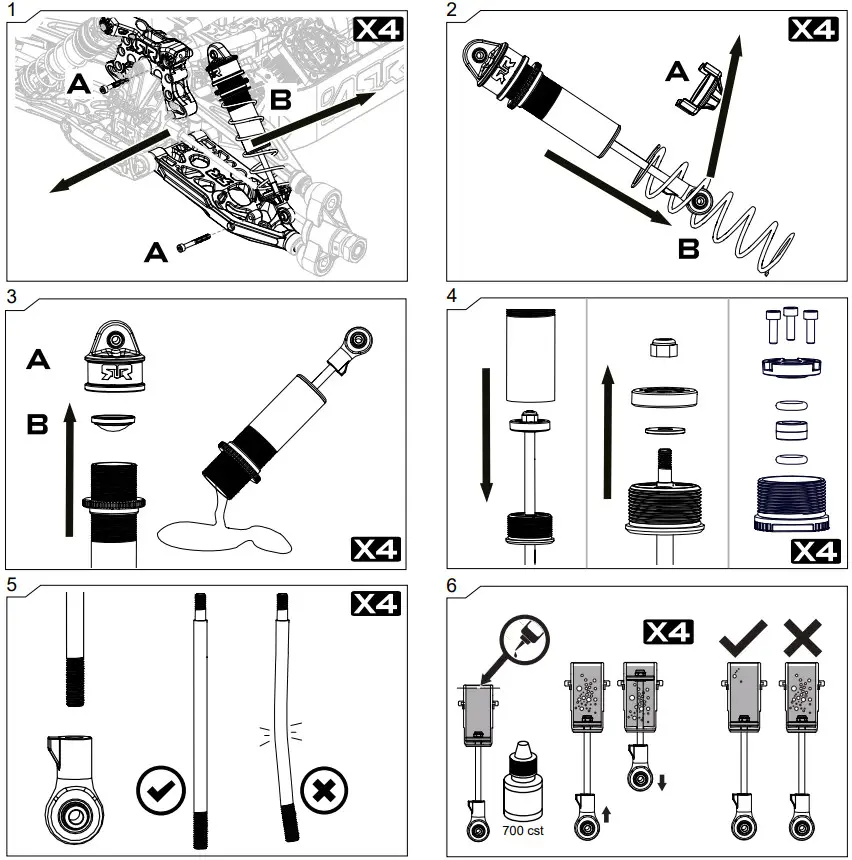 1

X4

A

B

A

2

X4

A

B

3

A

B

X4

4

X4

5

X4

6

X4

700 cst