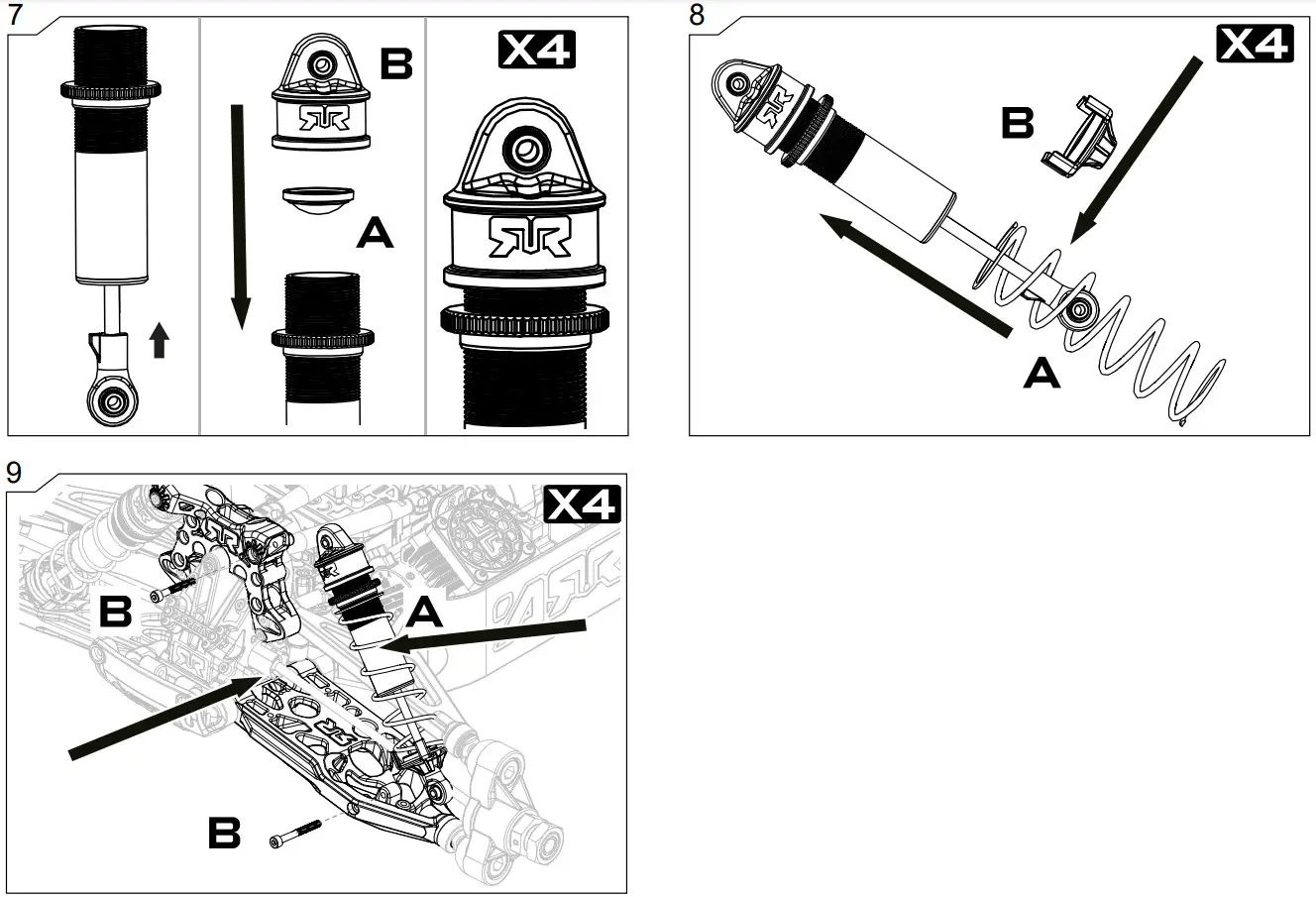 7

B

A

X4

8

X4

B

A

9

X4

B

A

B