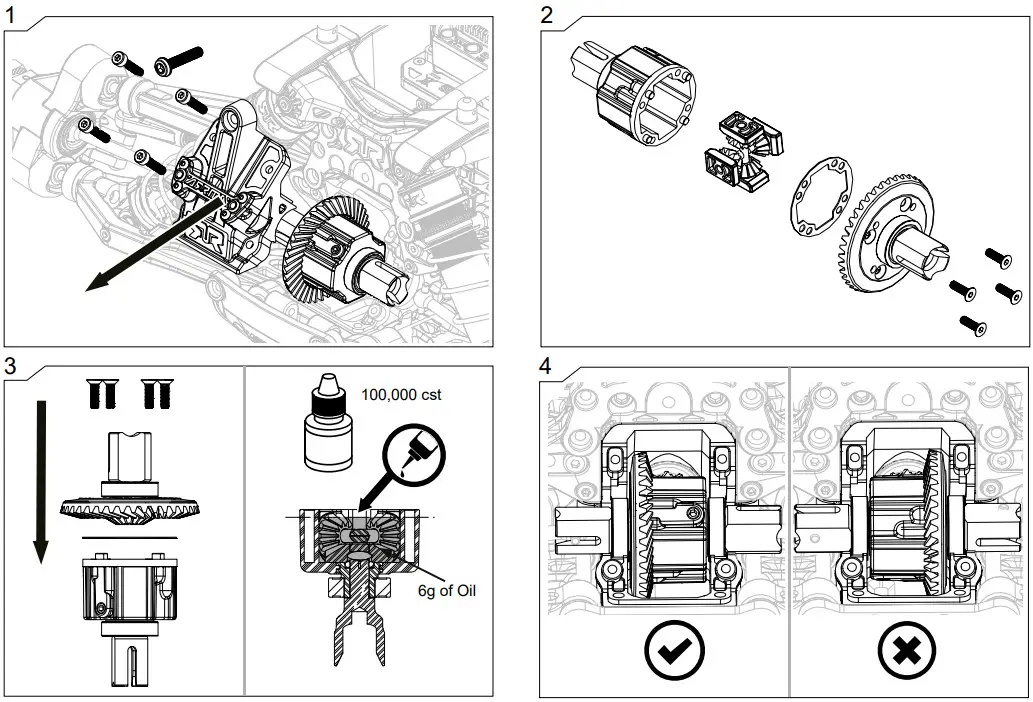 1

2

3

100,000 cst

6g of Oil

4