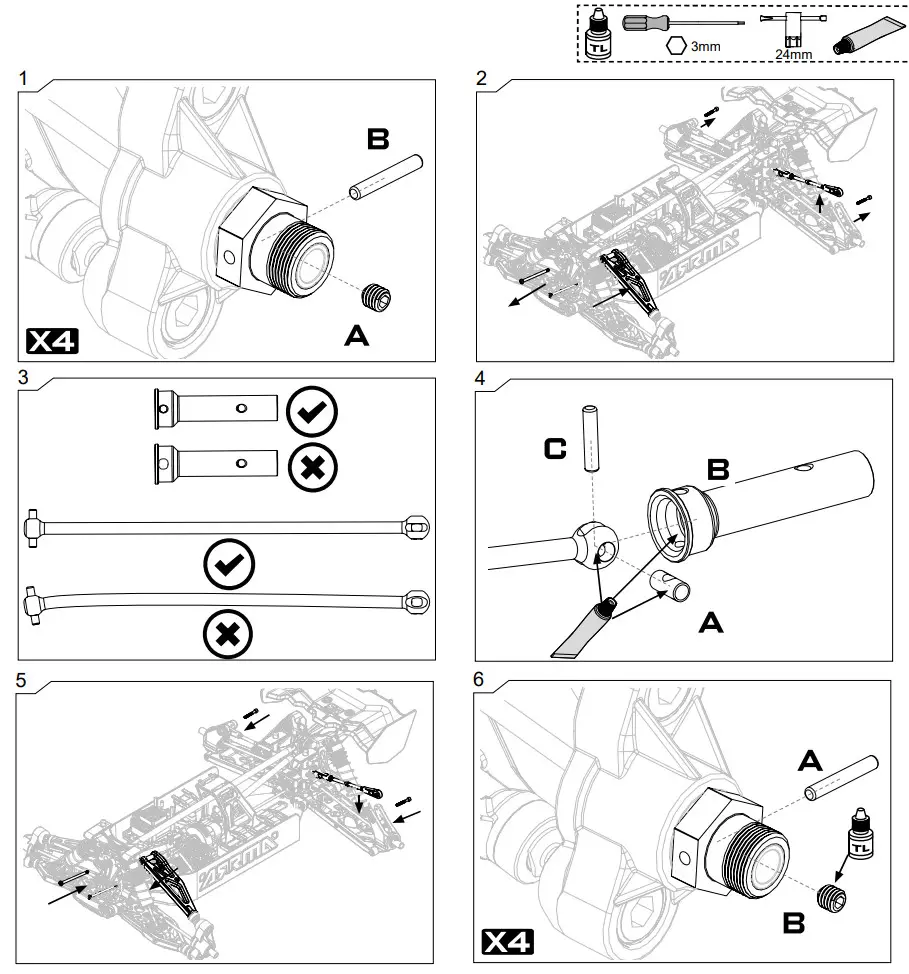 TL
3mm
24mm

1
B
A
X4

2
ARRMA

3

4
C
B
A

5
ARRMA

6
A
TL
B
X4