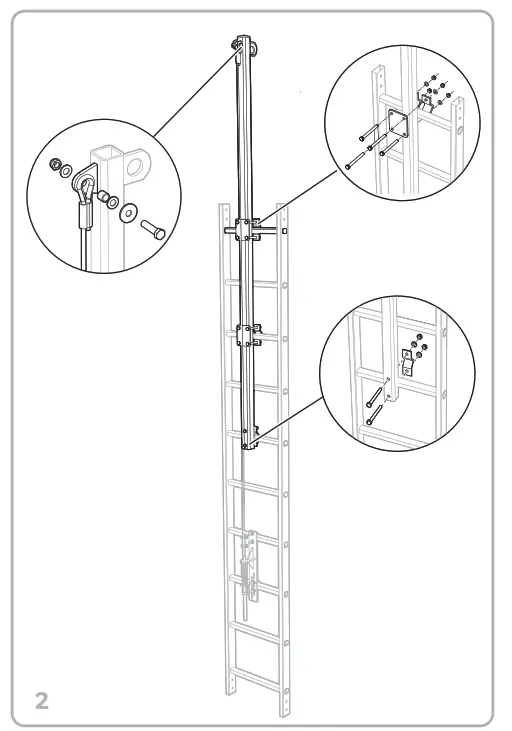 2