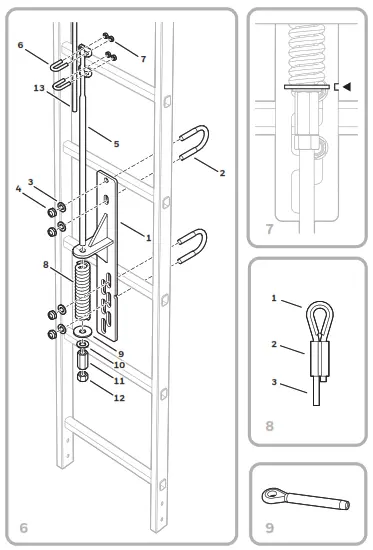 6
7
13
5
2
3
4
1
8
9
10
11
12
6

7

1
2
3
8

9