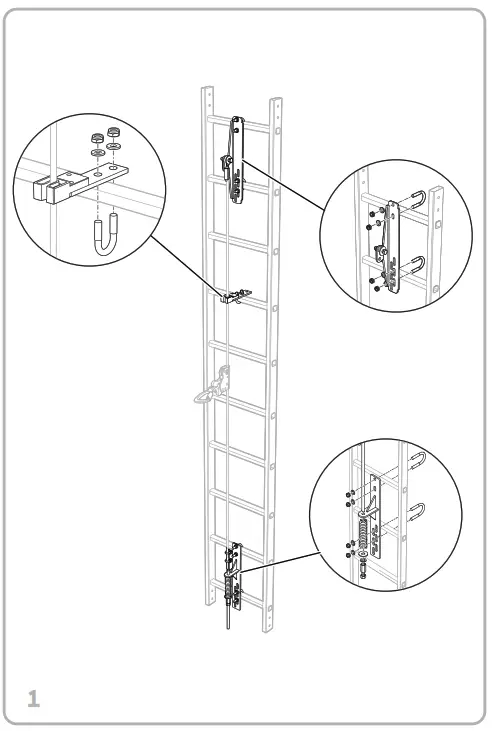 1