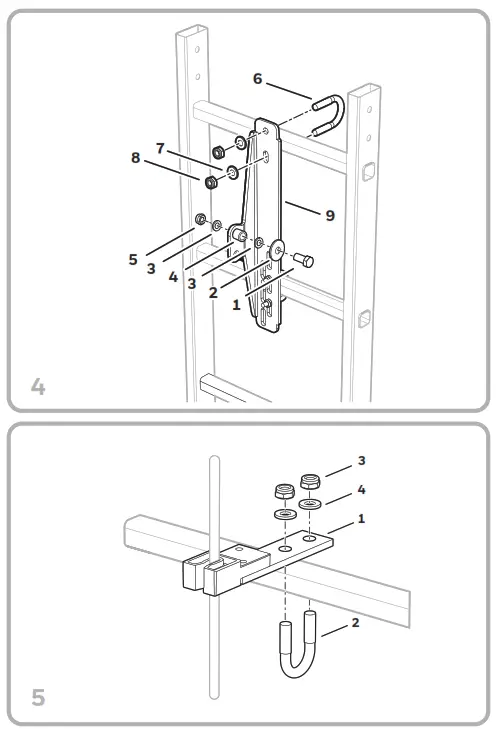 6
7
8
9
5
3
4
3
2
1
4

3
4
1
2
5