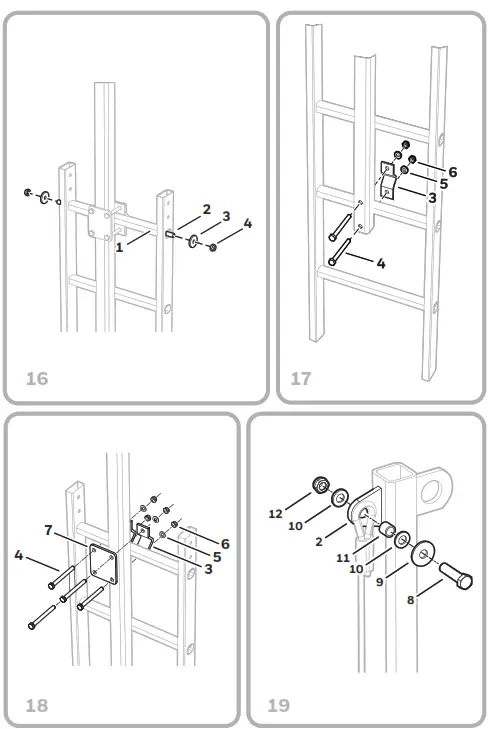 2
3
4
1
16

6
5
3
4
17

7
4
6
5
3
18

12
10
2
11
10
9
8
19