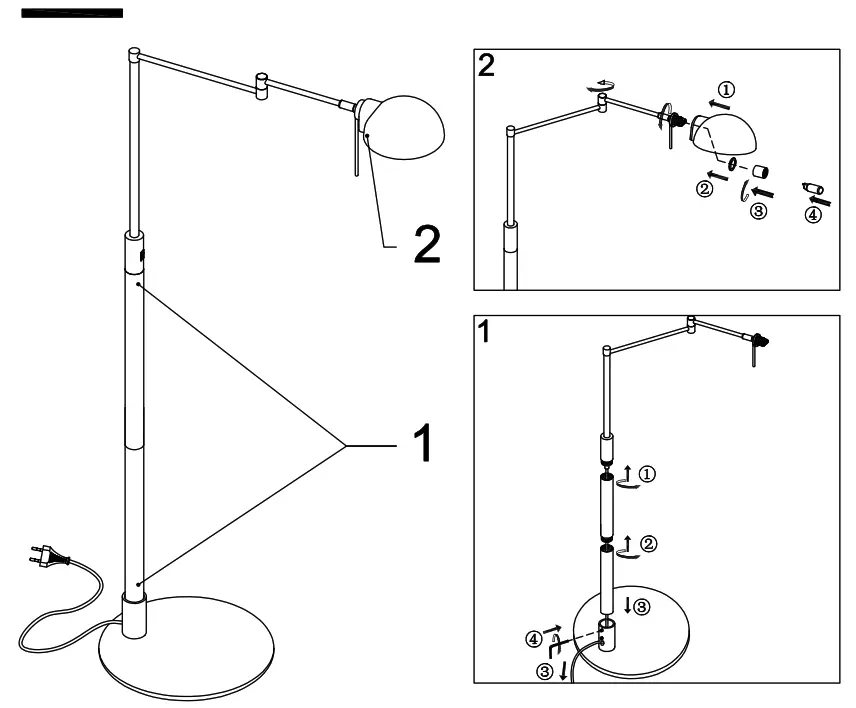 2

1

2

①

②

③

④

1

①

②

③

④

③