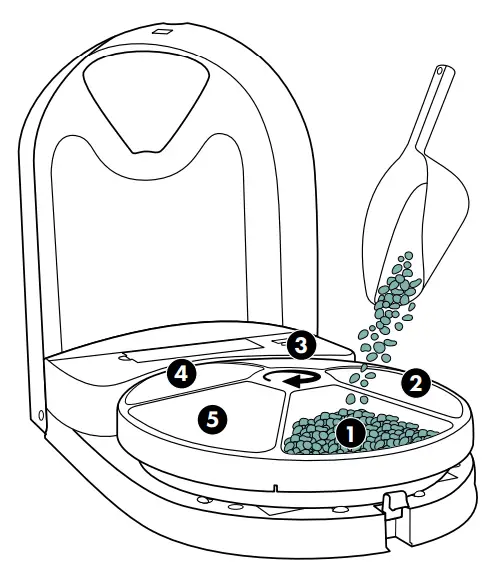 3
4
2
5
1