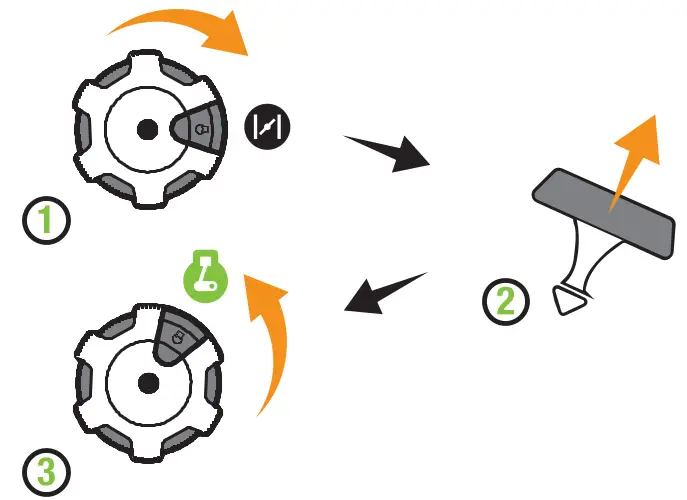 1

2

3