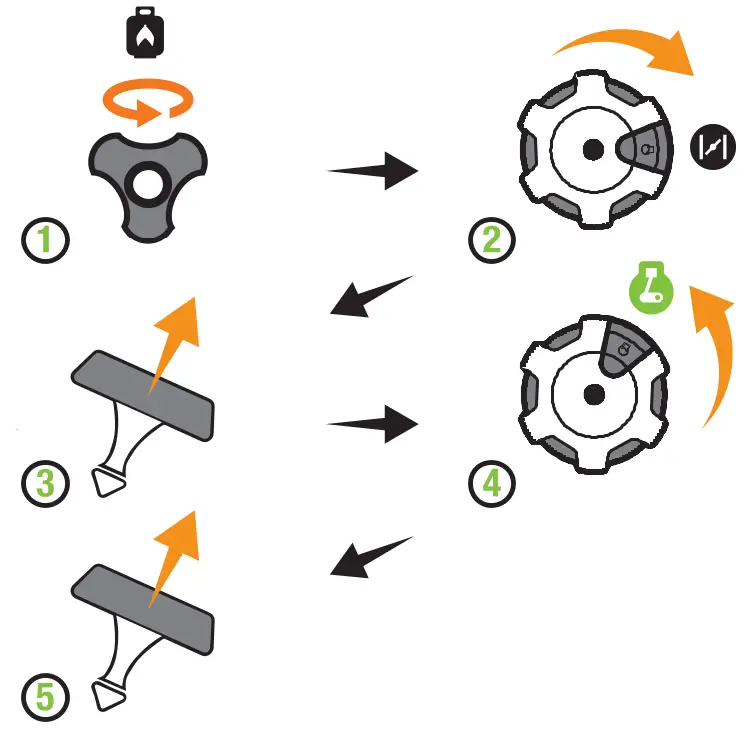 1

2

3

4

5