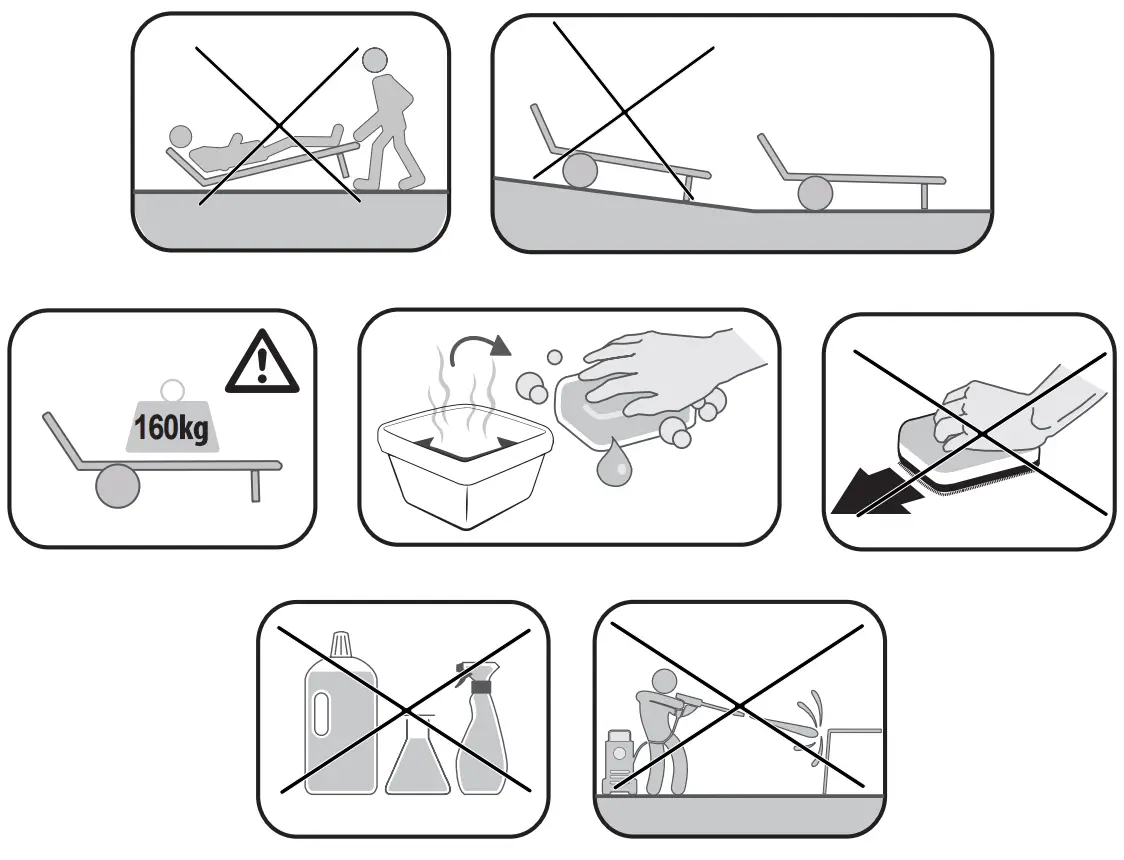 160kg