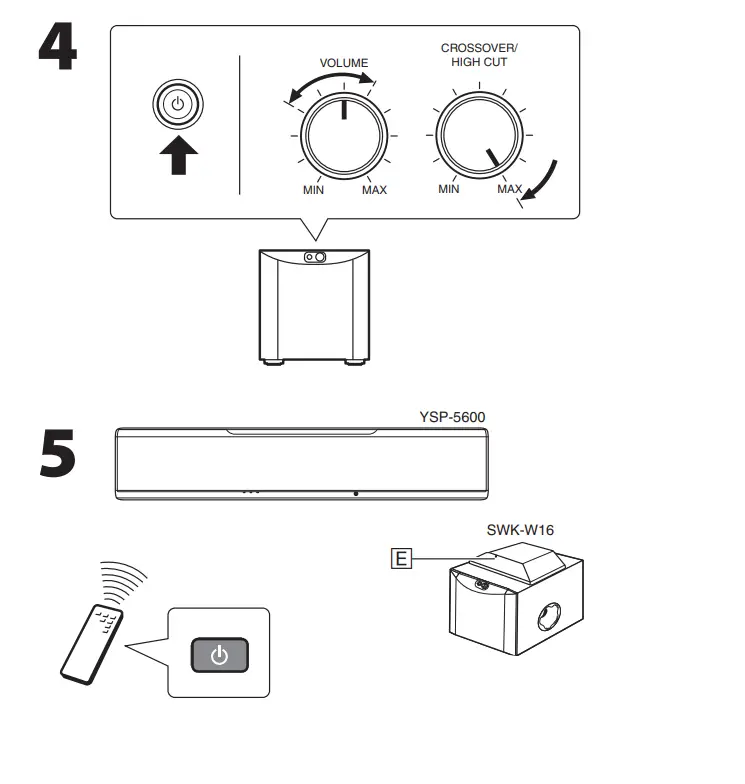 4

VOLUME

MIN MAX

CROSSOVER/ HIGH CUT

MIN MAX

5

YSP-5600

SWK-W16

E