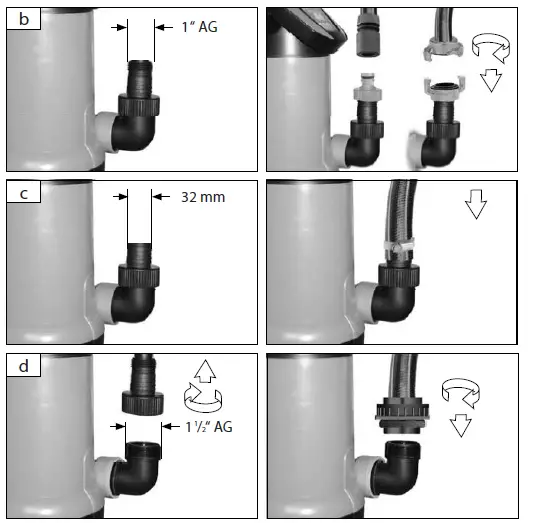 b

1" AG

c

32 mm

d

1 ½" AG