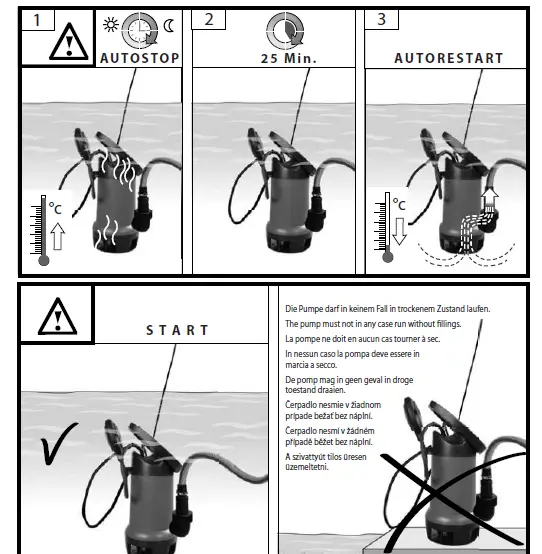 1

AUTOSTOP

°C

2

25 Min.

3

AUTORESTART

°C

START

Die Pumpe darf in keinem Fall in trockenem Zustand laufen.

The pump must not in any case run without fillings.

La pompe ne doit en aucun cas tourner à sec.

In nessun caso la pompa deve essere in marcia a secco.

De pomp mag in geen geval in droge toestand draaien.

Čerpadlo nesmie v žiadnom prípade bežať bez náplní.

Čerpadlo nesmí v žádném případě běžet bez náplní.

A szivattyút tilos üresen üzemeltetni.