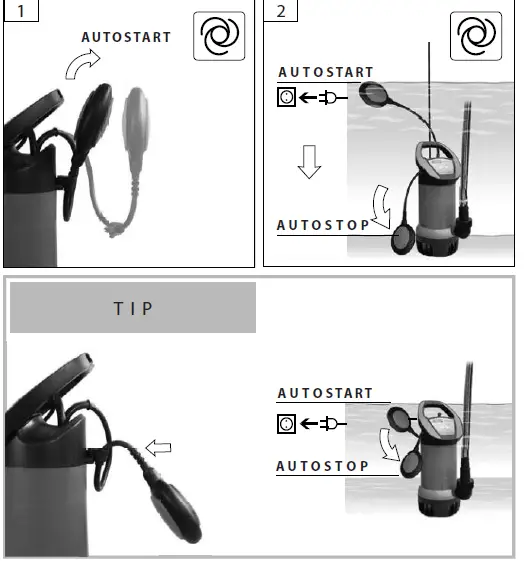 1

AUTOSTART

2

AUTOSTART

AUTOSTOP

TIP

AUTOSTART

AUTOSTOP