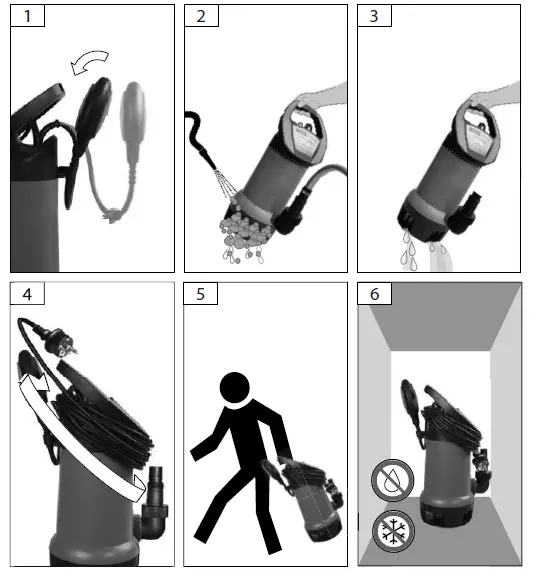 1
2
3
4
5
6