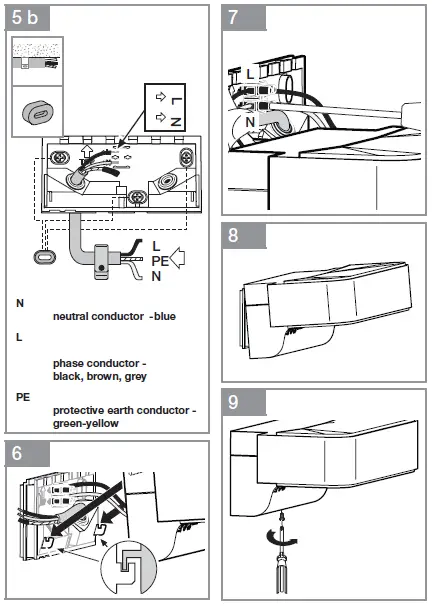 5 b

L
N

L
PE
N

N
neutral conductor -blue

L
phase conductor - black, brown, grey

PE
protective earth conductor - green-yellow

6

7

L
N

8

9