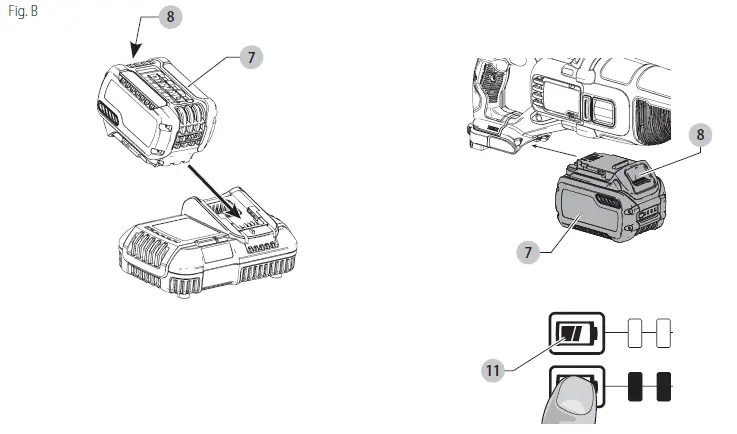 Fig. B

8

7

8

7

11