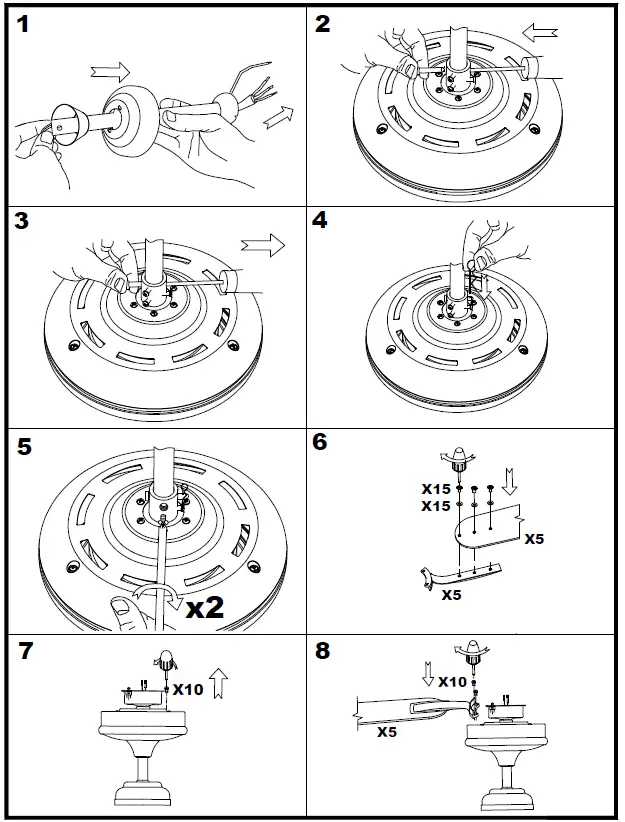 1

2

3

4

5

x2

6

X15
X15
X5
X5

7

X10

8

X10
X5