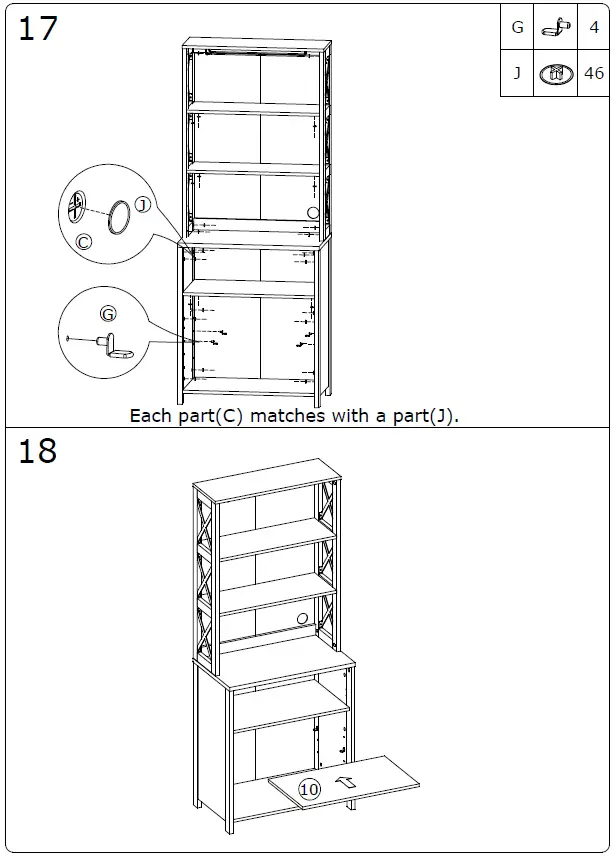 17

| G | | 4 |
|---|---|---|
| J | | 46 |

J
C
G

Each part(C) matches with a part(J).

18

10