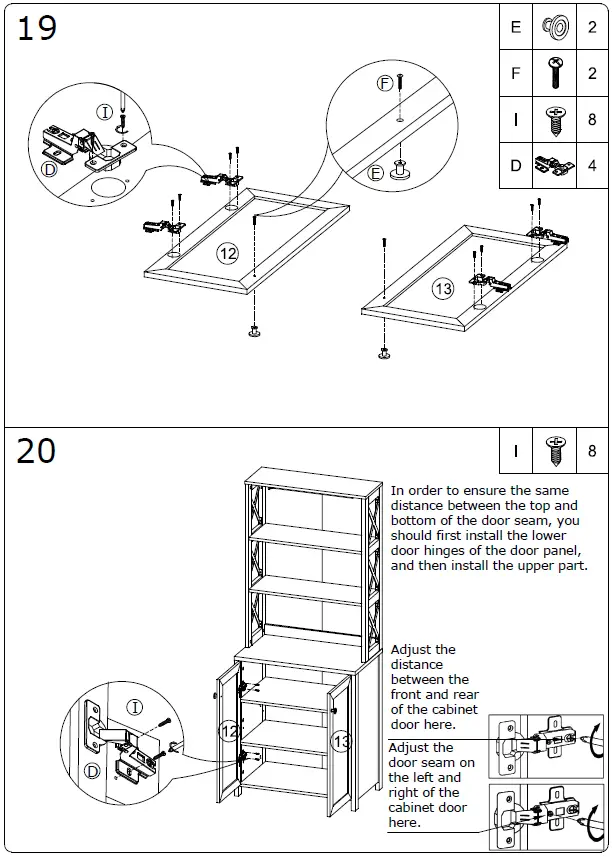 19

| E | | 2 |
|---|---|---|
| F | | 2 |
| I | | 8 |
| D | | 4 |

I

D

F

E

12

13

20

| I | | 8 |
|---|---|---|

In order to ensure the same distance between the top and bottom of the door seam, you should first install the lower door hinges of the door panel, and then install the upper part.

Adjust the distance between the front and rear of the cabinet door here.

Adjust the door seam on the left and right of the cabinet door here.

I

D

12

13