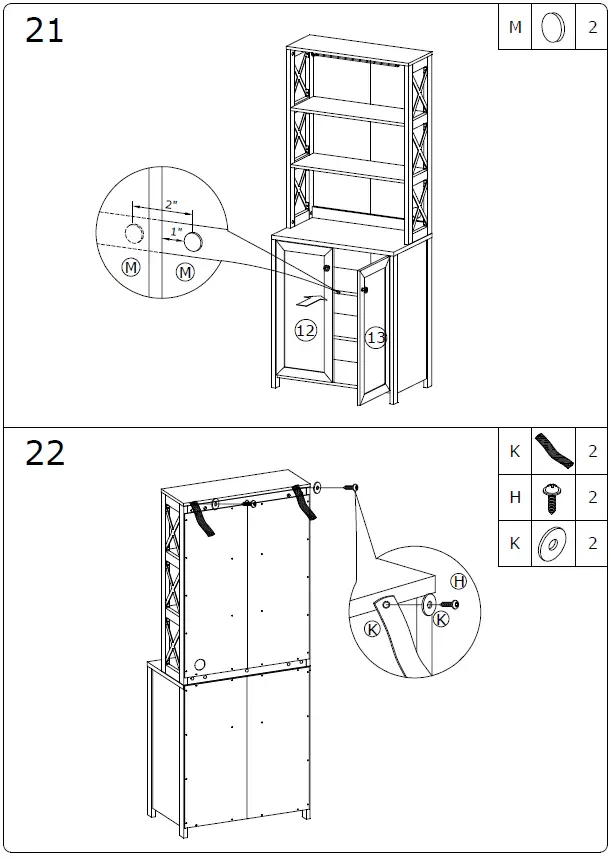 21

| M | | 2 |
|---|---|---|

2"
1"
M
M
12
13

22

| K | | 2 |
|---|---|---|
| H | | 2 |
| K | | 2 |

H
K
K