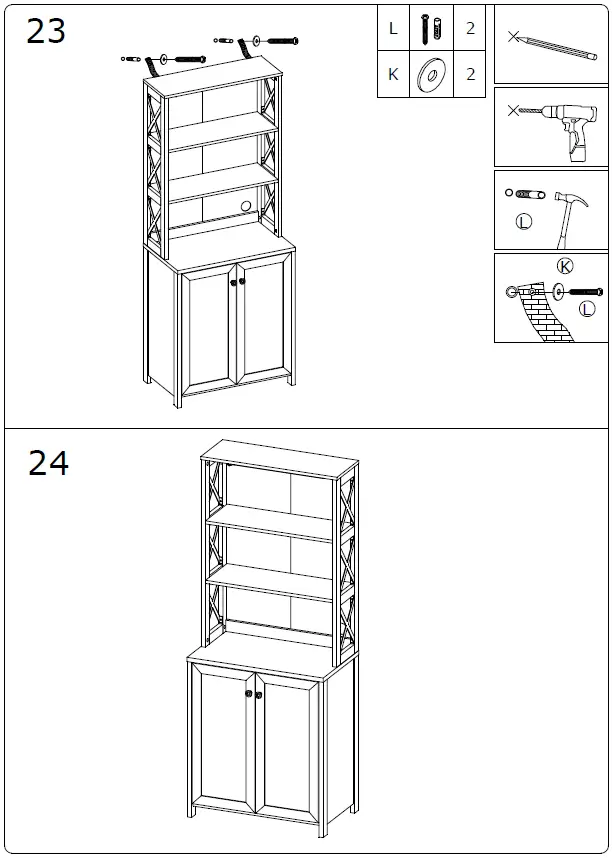 23

| L | | 2 |
|---|---|---|
| K | | 2 |

L

K

L

24