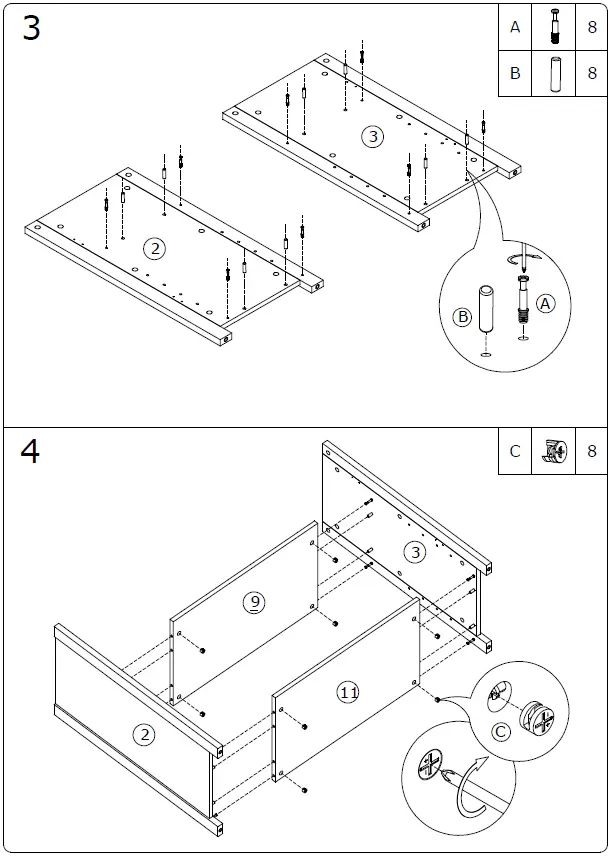 3

| A | | 8 |
|---|---|---|
| B | | 8 |

3

2

B

A

4

| C | | 8 |
|---|---|---|

3

9

11

2

C