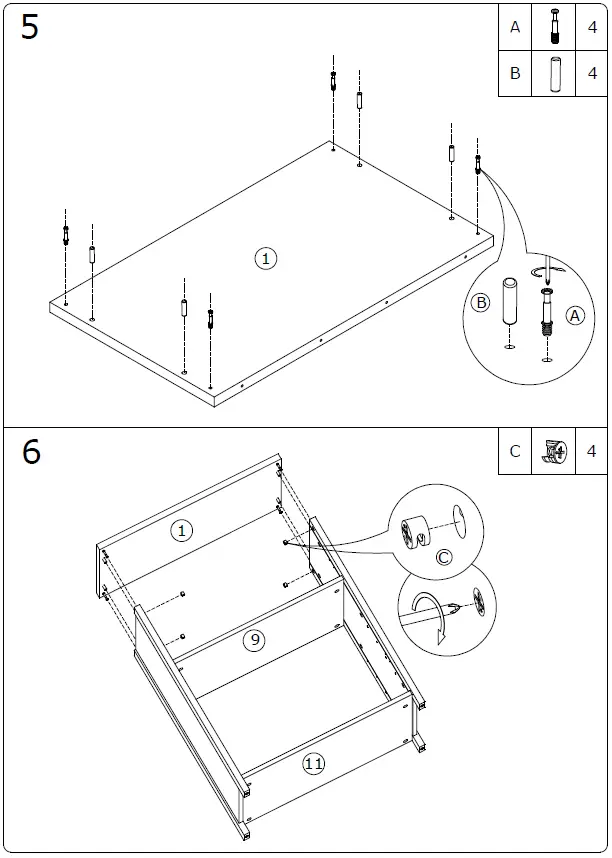 5

| A | | 4 |
|---|---|---|
| B | | 4 |

1

B

A

6

| C | | 4 |
|---|---|---|

1

C

9

11