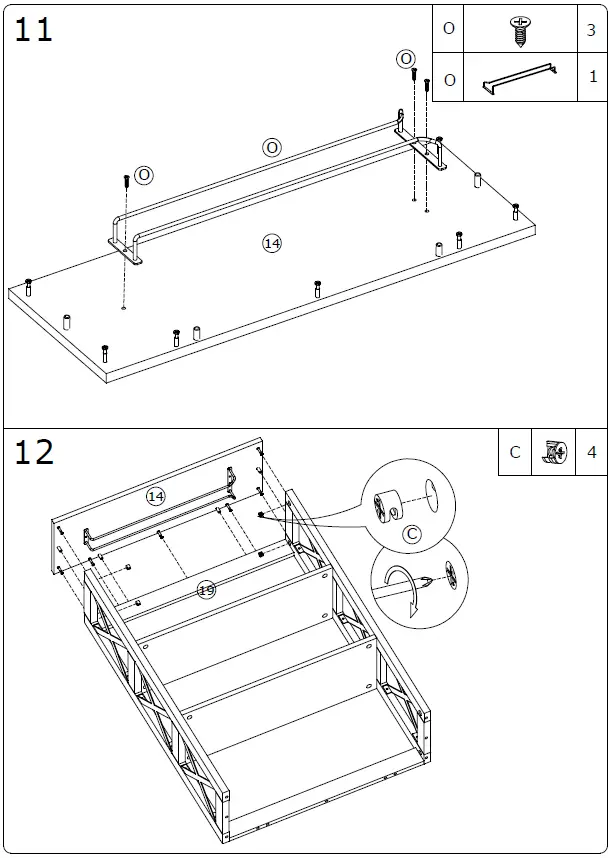 11

| O | | 3 |
|---|---|---|
| O | | 1 |

O
O
O
14

12

| C | | 4 |
|---|---|---|

14
C
19