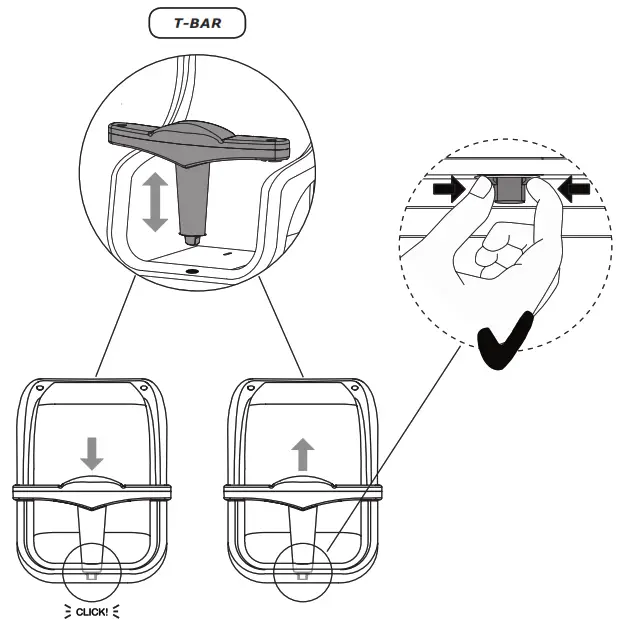 T-BAR

CLICK!