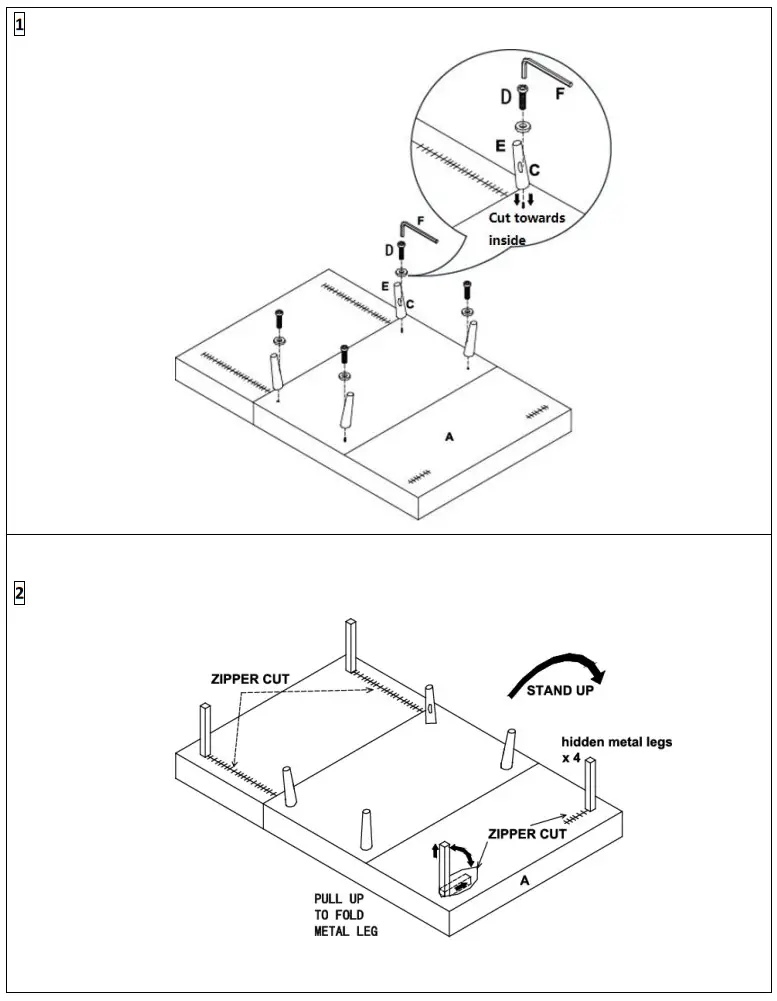 1

D F

E

C

Cut towards inside

F

D

E

C

A

2

ZIPPER CUT

STAND UP

hidden metal legs x 4

ZIPPER CUT

A

PULL UP TO FOLD METAL LEG