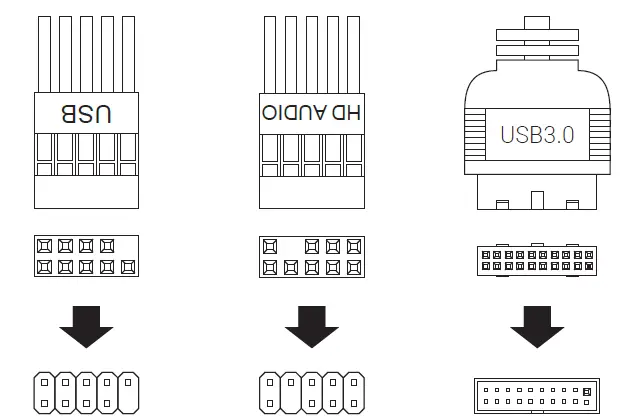 USB

HD AUDIO

USB3.0